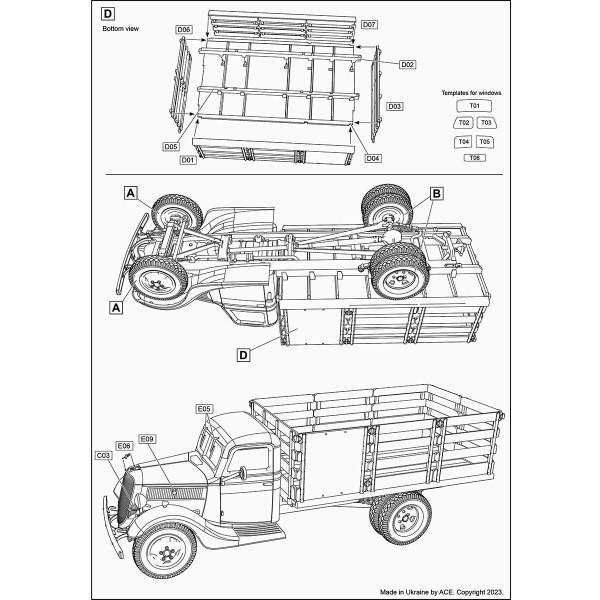 D
Bottom view
D06
D07
D02
D03
D05
D01
D04
Templates for windows
T01
T02
T03
T04
T05
T06
A
B
A
D
E05
E06
E09
C03
Made in Ukraine by ACE. Copyright 2023.