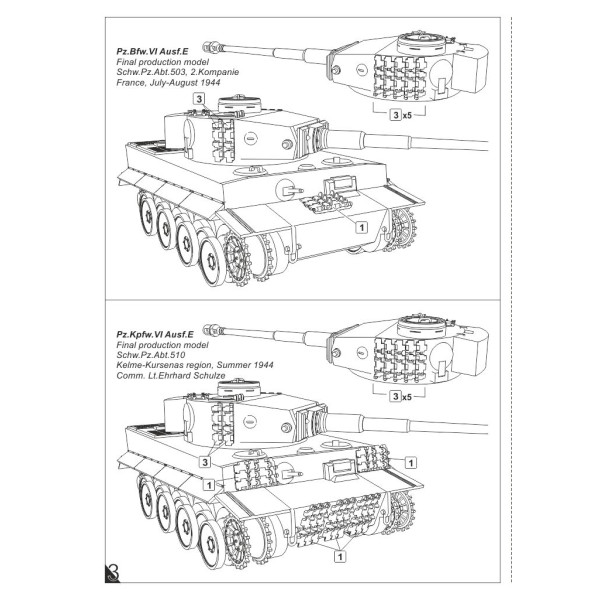 Pz.Bfw.VI Ausf.E
Final production model
Schw.Pz.Abt.503, 2.Kompanie
France, July-August 1944

3

3 x5

1

Pz.Kpfw.VI Ausf.E
Final production model
Schw.Pz.Abt.510
Kelme-Kursenas region, Summer 1944
Comm. Lt.Ehrhard Schulze

3 x5

3

1

1

1

3