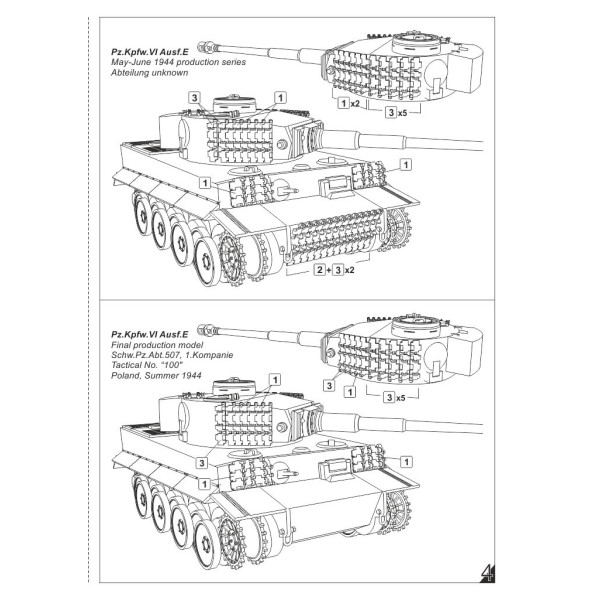 Pz.Kpfw.VI Ausf.E
May-June 1944 production series
Abteilung unknown

1 x2
3 x5
3
1
1
1
2 + 3 x2

Pz.Kpfw.VI Ausf.E
Final production model
Schw.Pz.Abt.507, 1.Kompanie
Tactical No. "100"
Poland, Summer 1944

3
1
3 x5
1
3
1
1

4