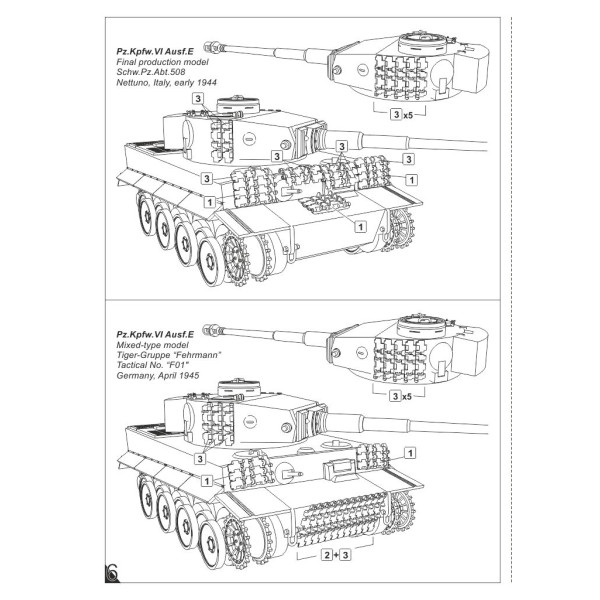 Pz.Kpfw.VI Ausf.E
Final production model
Schw.Pz.Abt.508
Nettuno, Italy, early 1944

3 x5

3
3
3
3
3
1
1
1

Pz.Kpfw.VI Ausf.E
Mixed-type model
Tiger-Gruppe "Fehrmann"
Tactical No. "F01"
Germany, April 1945

3 x5

3
1
1
2 + 3

6