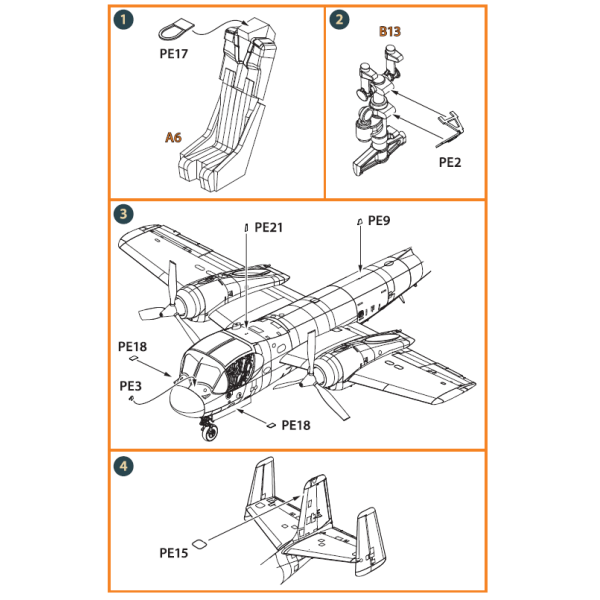 1

PE17

A6

2

B13

PE2

3

PE21

PE9

PE18

PE3

PE18

4

PE15