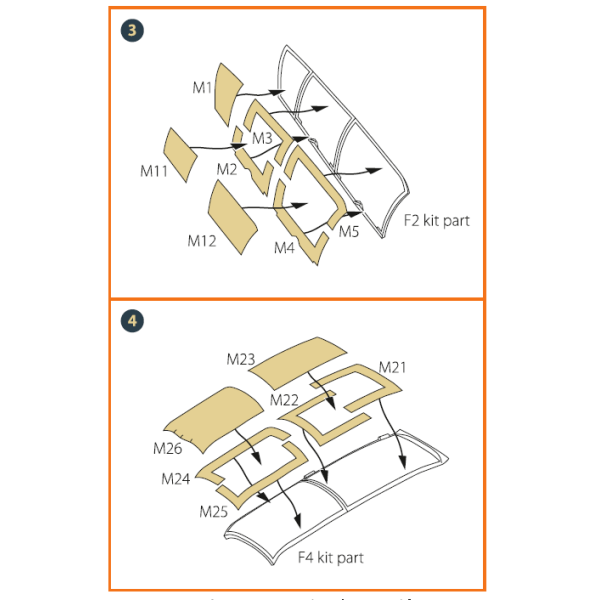 3

M1
M3
M11
M2
M12
M4
M5
F2 kit part

4

M23
M21
M22
M26
M24
M25
F4 kit part