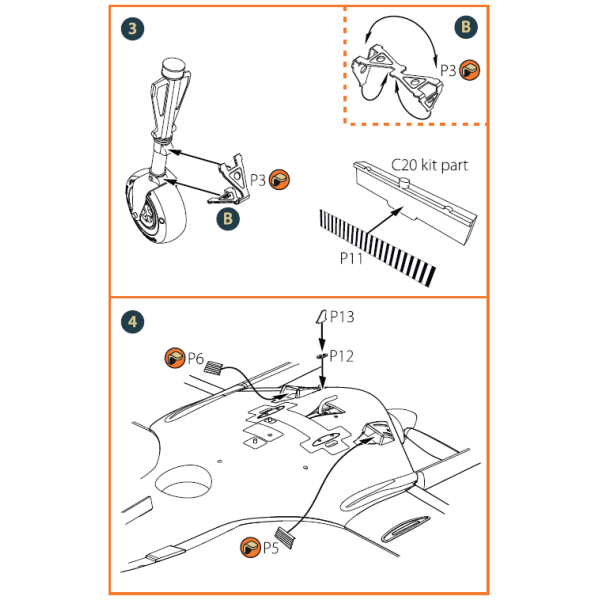 3

B

P3

P3

B

C20 kit part

P11

4

P13

P12

P6

P5