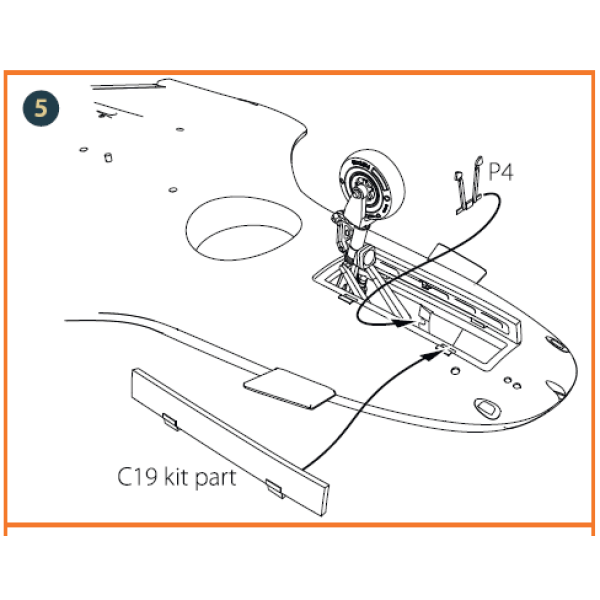 5

P4

C19 kit part