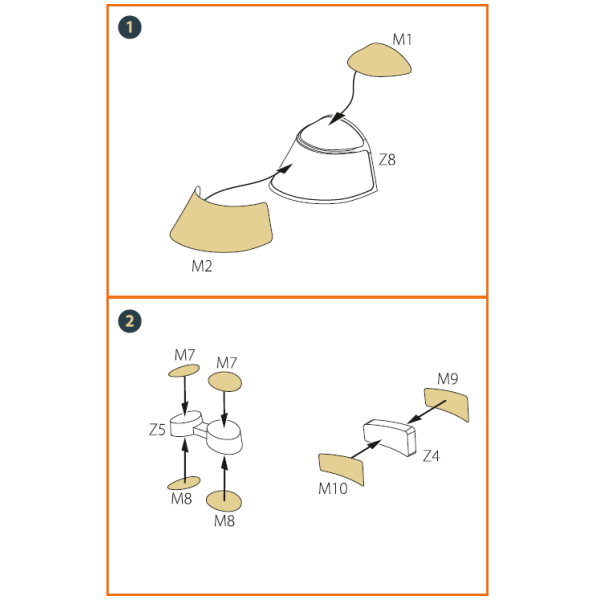 1

M1

Z8

M2

2

M7

M7

Z5

M8

M8

M9

Z4

M10