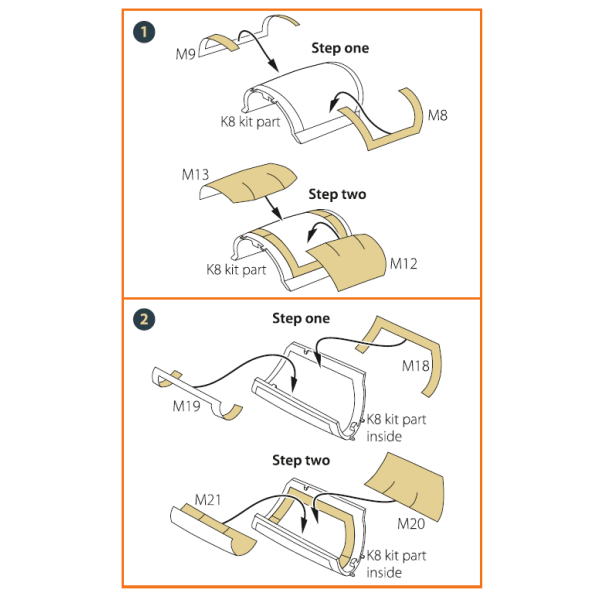 1

M9

Step one

K8 kit part

M8

M13

Step two

K8 kit part

M12

2

Step one

M18

M19

K8 kit part inside

Step two

M21

M20

K8 kit part inside