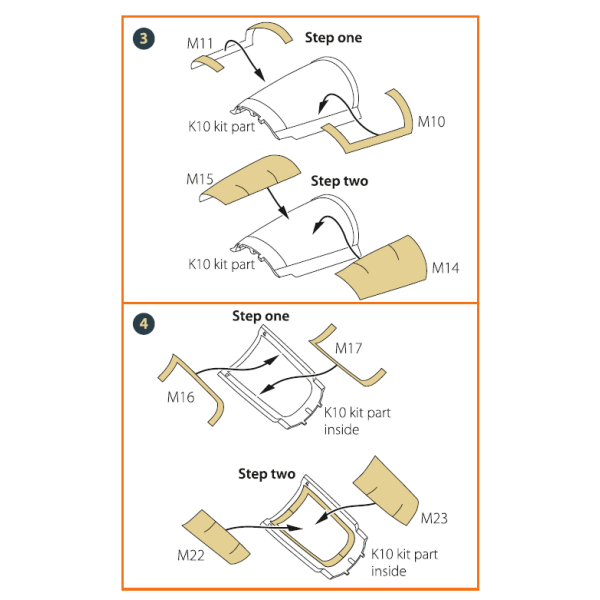 3

M11

Step one

K10 kit part

M10

M15

Step two

K10 kit part

M14

4

Step one

M17

M16

K10 kit part inside

Step two

M23

M22

K10 kit part inside