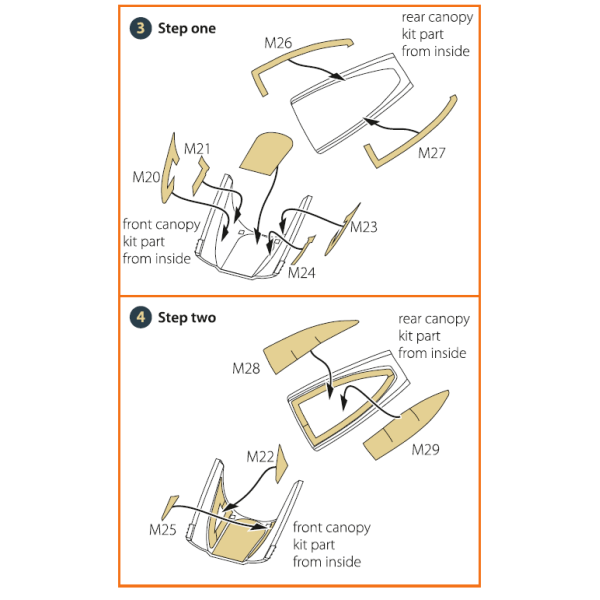 3 Step one

rear canopy kit part from inside

M26

M27

M21

M20

front canopy kit part from inside

M23

M24

4 Step two

rear canopy kit part from inside

M28

M29

M22

M25

front canopy kit part from inside