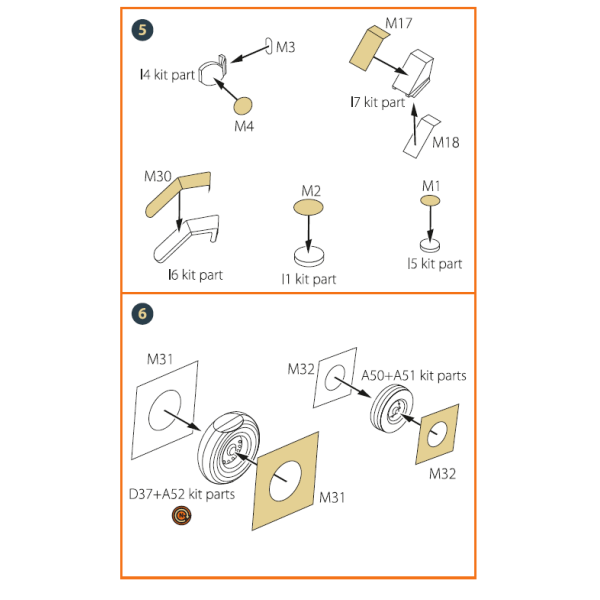 5

M3

I4 kit part

M4

M17

I7 kit part

M18

M30

I6 kit part

M2

I1 kit part

M1

I5 kit part

6

M31

D37+A52 kit parts

M31

M32

A50+A51 kit parts

M32