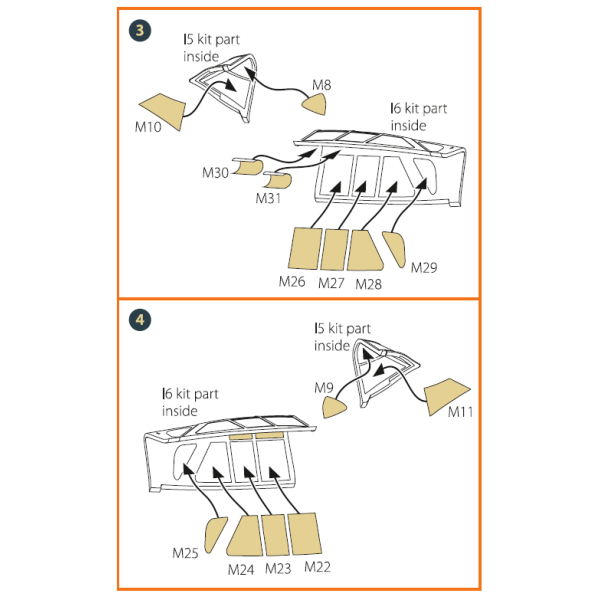 3

I5 kit part inside

M8

M10

I6 kit part inside

M30

M31

M26 M27 M28 M29

4

I5 kit part inside

M9

M11

I6 kit part inside

M25

M24 M23 M22