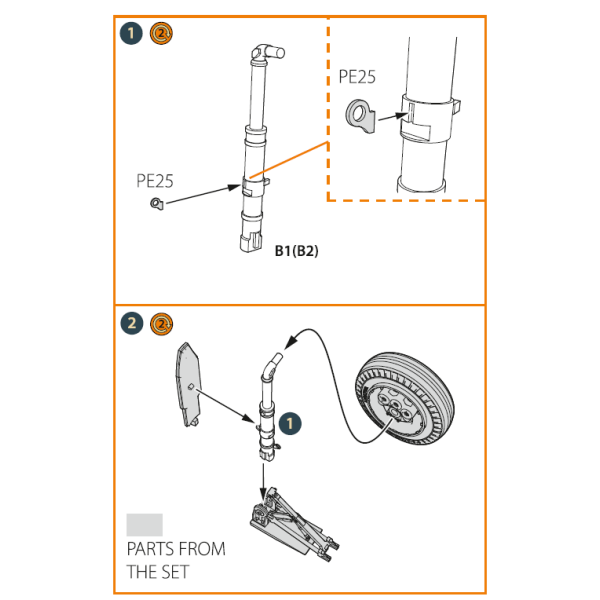 1 2

PE25

PE25

B1(B2)

2 2

1

PARTS FROM THE SET