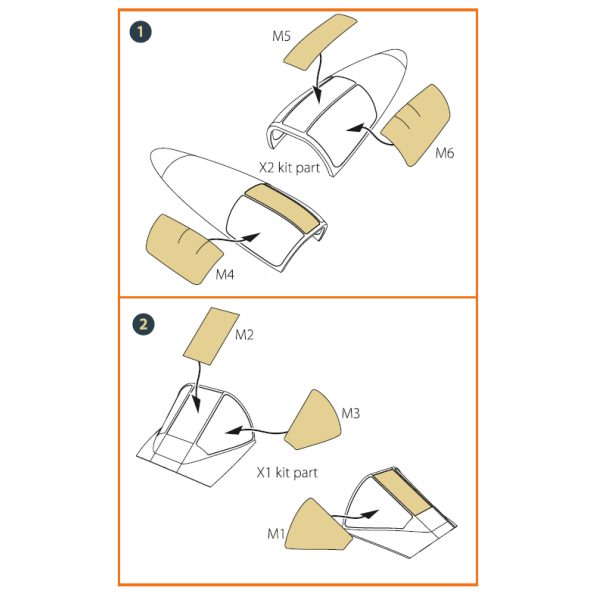 1

M5

M6

X2 kit part

M4

2

M2

M3

X1 kit part

M1