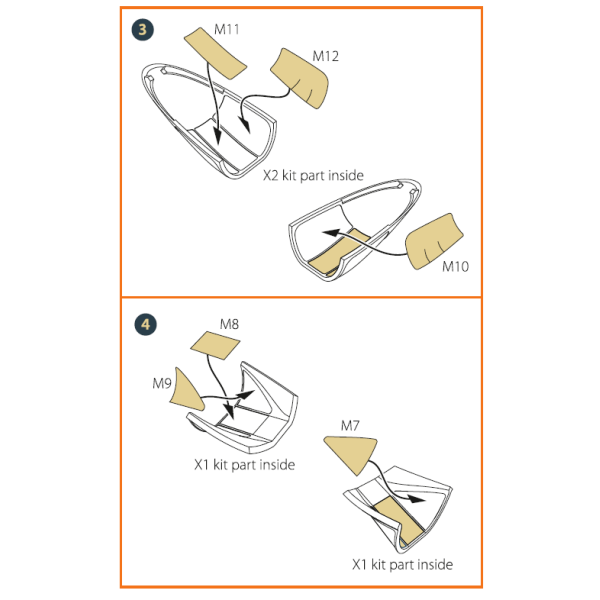 3

M11

M12

X2 kit part inside

M10

4

M8

M9

X1 kit part inside

M7

X1 kit part inside