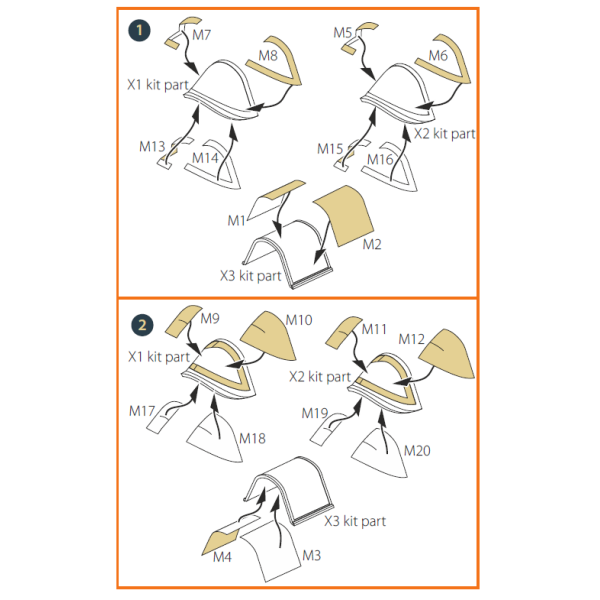 1

M7
M8
X1 kit part
M13
M14
M5
M6
X2 kit part
M15
M16
M1
M2
X3 kit part

2

M9
M10
X1 kit part
M17
M18
M11
M12
X2 kit part
M19
M20
X3 kit part
M4
M3