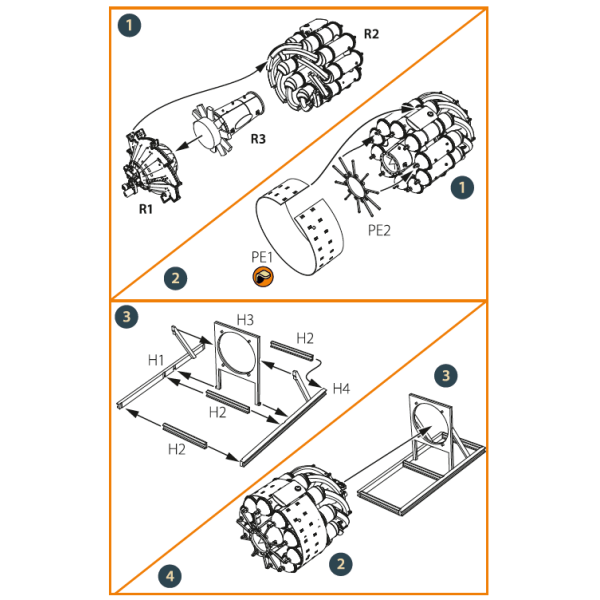 1

R2

R3

R1

1

PE2

PE1

2

3

H3

H2

H1

H4

H2

H2

3

2

4