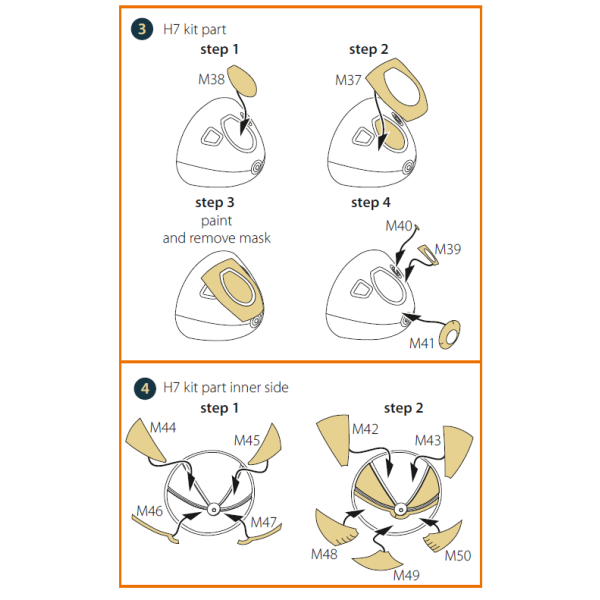 3 H7 kit part

step 1

M38

step 2

M37

step 3
paint
and remove mask

step 4

M40

M39

M41

4 H7 kit part inner side

step 1

M44

M45

M46

M47

step 2

M42

M43

M48

M49

M50