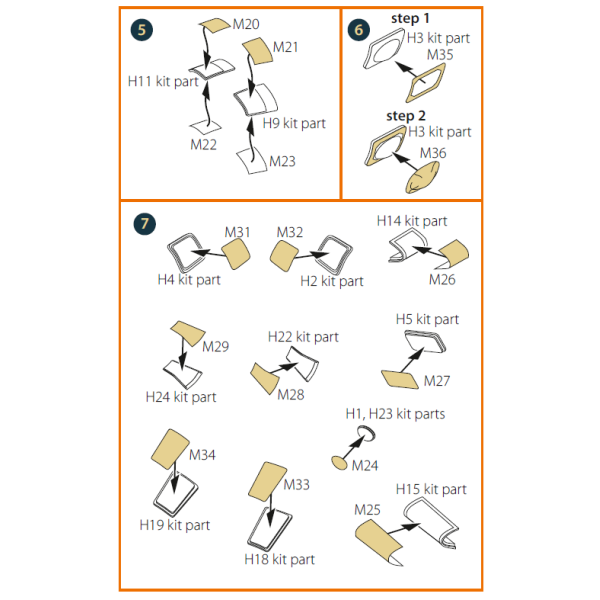 5

M20

M21

H11 kit part

H9 kit part

M22

M23

6

step 1

H3 kit part

M35

step 2

H3 kit part

M36

7

M31

H4 kit part

M32

H2 kit part

H14 kit part

M26

M29

H24 kit part

H22 kit part

M28

H5 kit part

M27

H1, H23 kit parts

M24

M34

H19 kit part

M33

H18 kit part

H15 kit part

M25