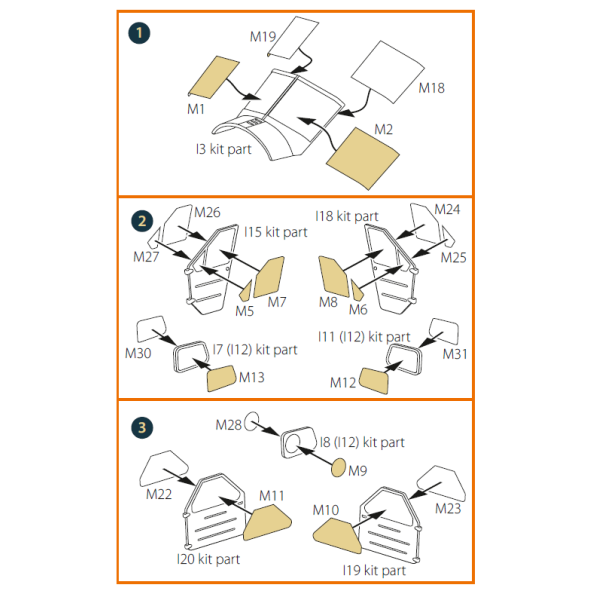 1

M19

M18

M1

M2

I3 kit part

2

M26

I15 kit part

I18 kit part

M24

M27

M25

M5

M7

M8

M6

M30

I7 (I12) kit part

I11 (I12) kit part

M31

M13

M12

3

M28

I8 (I12) kit part

M9

M22

M11

M10

M23

I20 kit part

I19 kit part