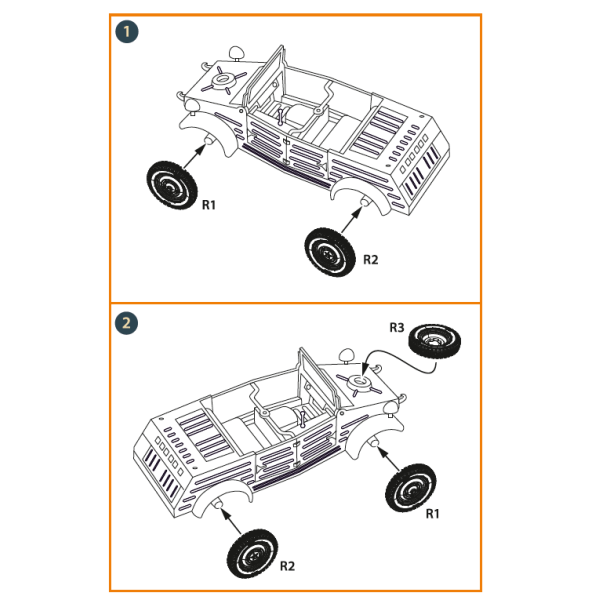 1

R1

R2

2

R3

R1

R2