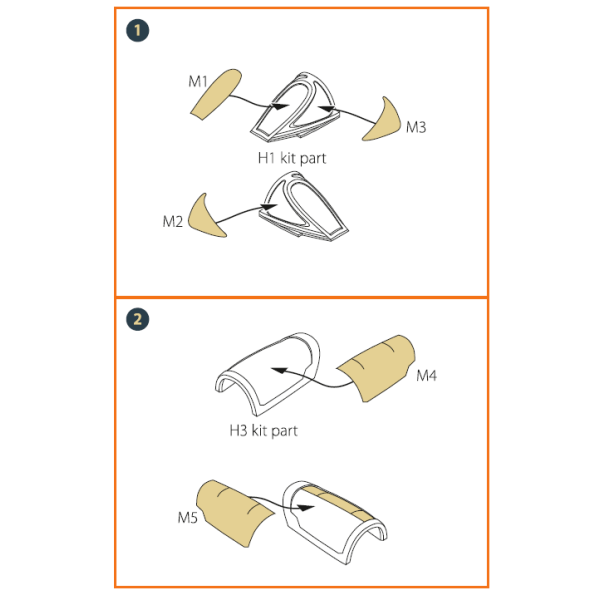 1

M1

M3

H1 kit part

M2

2

M4

H3 kit part

M5