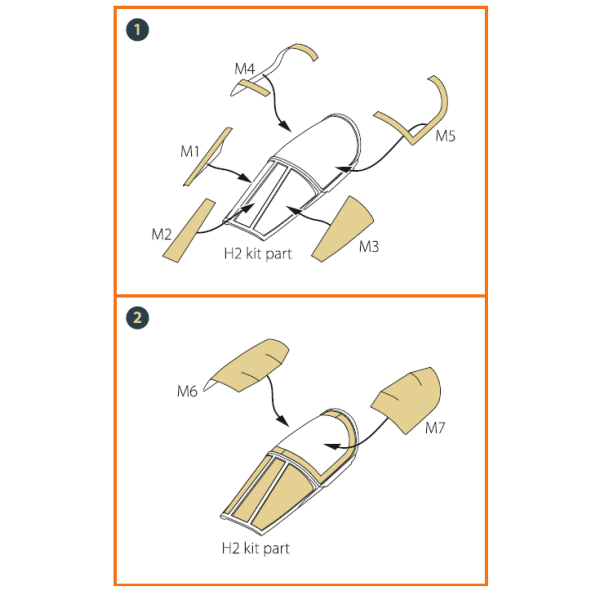 1

M4

M5

M1

M2

H2 kit part

M3

2

M6

M7

H2 kit part