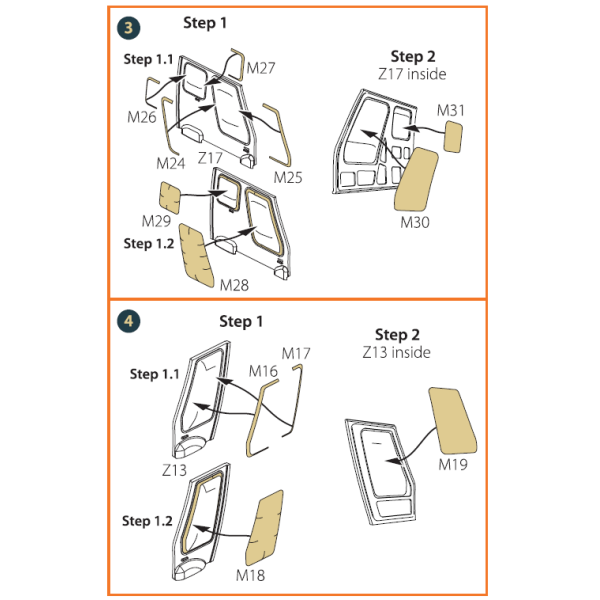 3

Step 1

Step 1.1

M27

M26

M24

Z17

M25

M29

Step 1.2

M28

Step 2
Z17 inside

M31

M30

4

Step 1

Step 1.1

M16

M17

Z13

Step 1.2

M18

Step 2
Z13 inside

M19