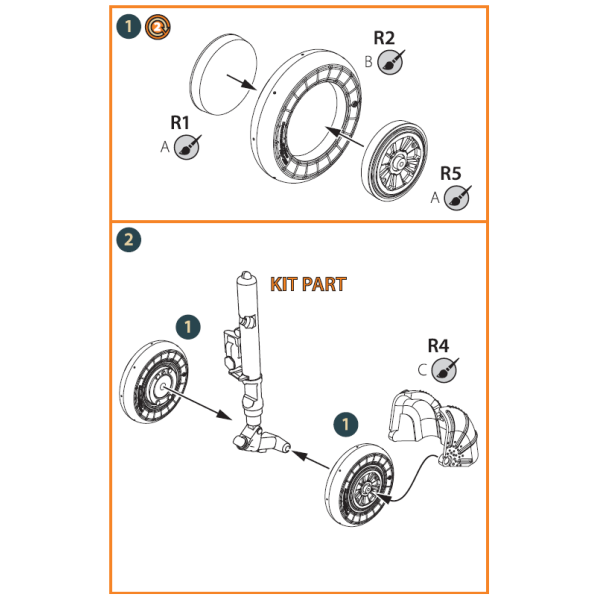 1 2

R2
B

R1
A

R5
A

2

KIT PART

1

R4
C

1