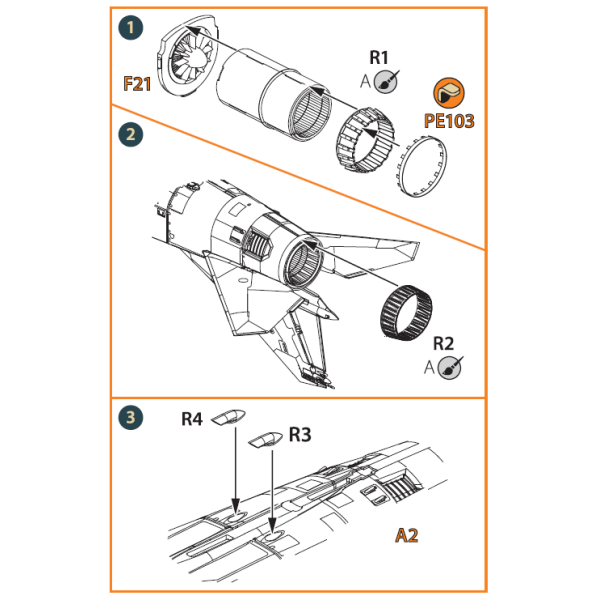 1

F21

R1
A

PE103

2

R2
A

3

R4

R3

A2