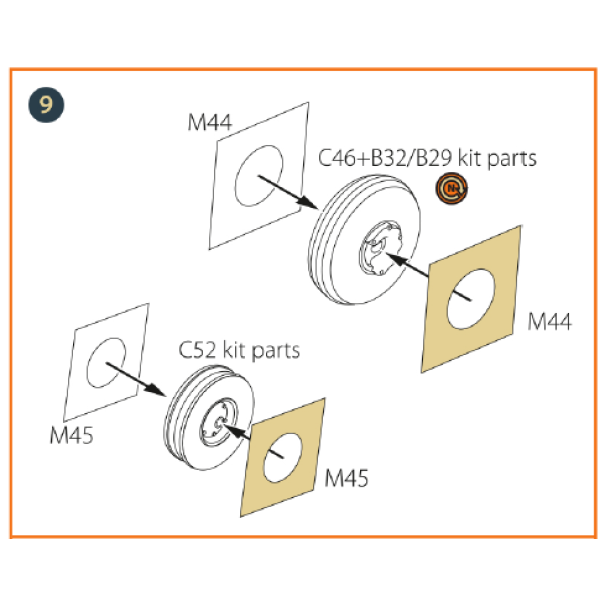 9

M44

C46+B32/B29 kit parts

M44

C52 kit parts

M45

M45