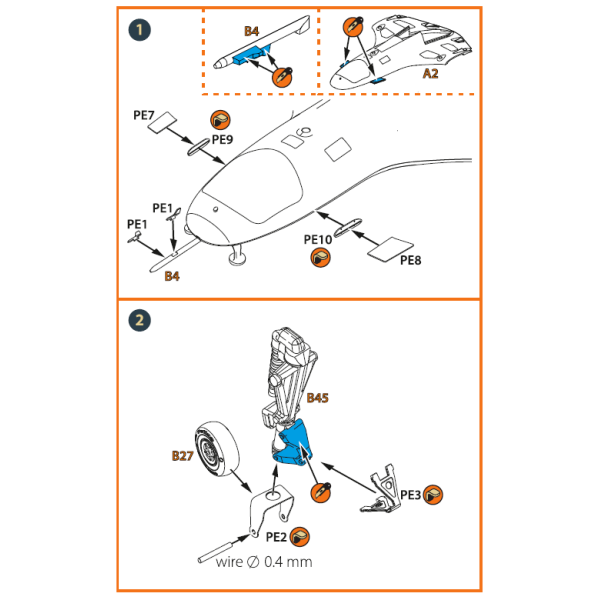 1

B4

A2

PE7

PE9

PE1

PE1

B4

PE10

PE8

2

B45

B27

PE3

PE2

wire ∅ 0.4 mm