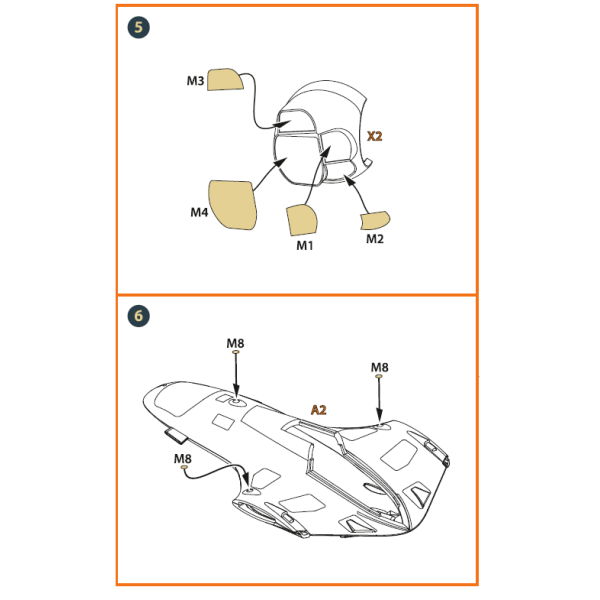 5

M3

X2

M4

M1

M2

6

M8

M8

A2

M8