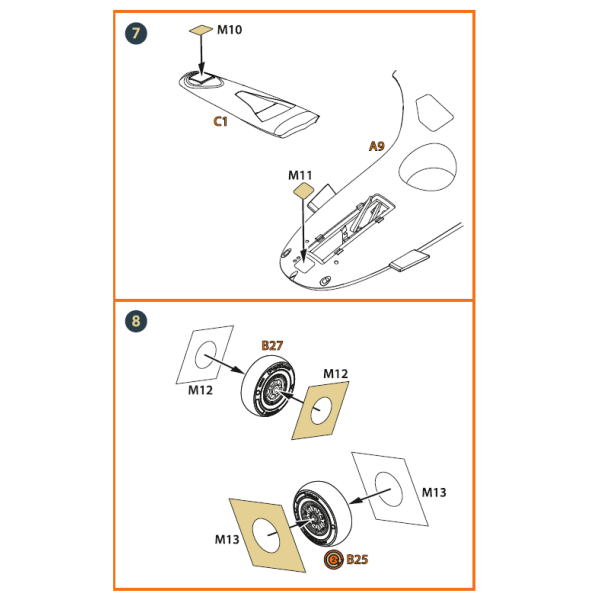 7

M10

C1

A9

M11

8

B27

M12

M12

M13

M13

2 B25