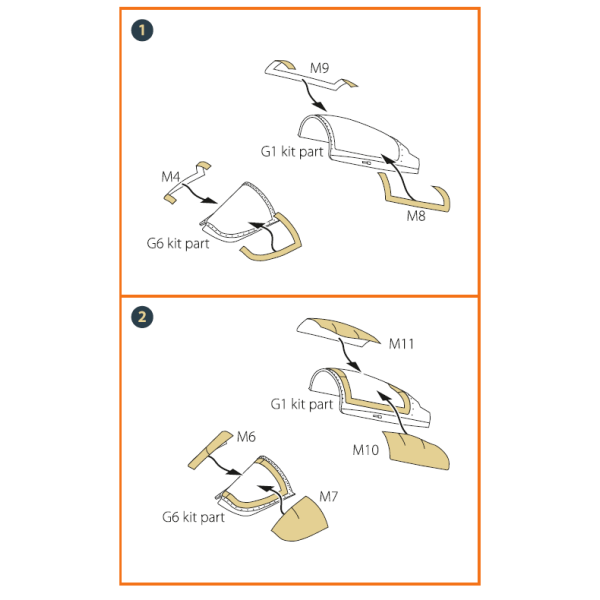 1

M9

G1 kit part

M4

M8

G6 kit part

2

M11

G1 kit part

M6

M10

M7

G6 kit part