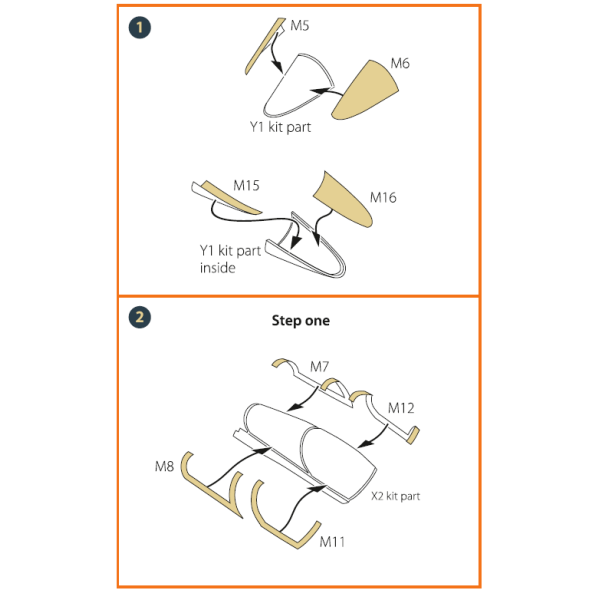 1

M5

M6

Y1 kit part

M15

M16

Y1 kit part inside

2

Step one

M7

M12

M8

X2 kit part

M11