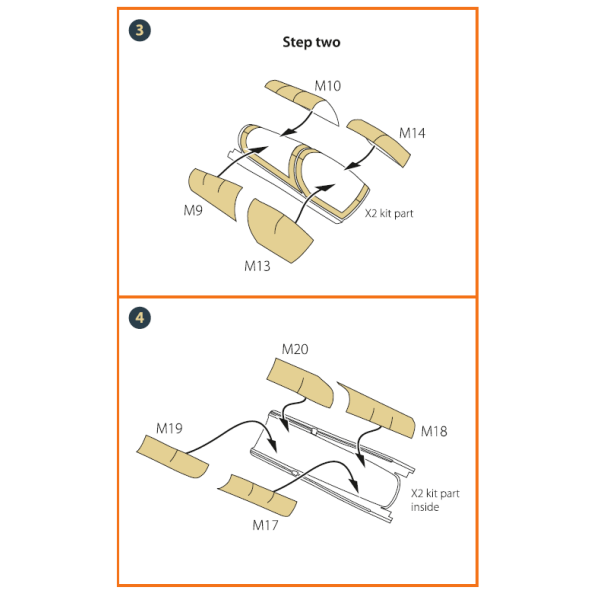 3

Step two

M10

M14

M9

X2 kit part

M13

4

M20

M18

M19

X2 kit part inside

M17