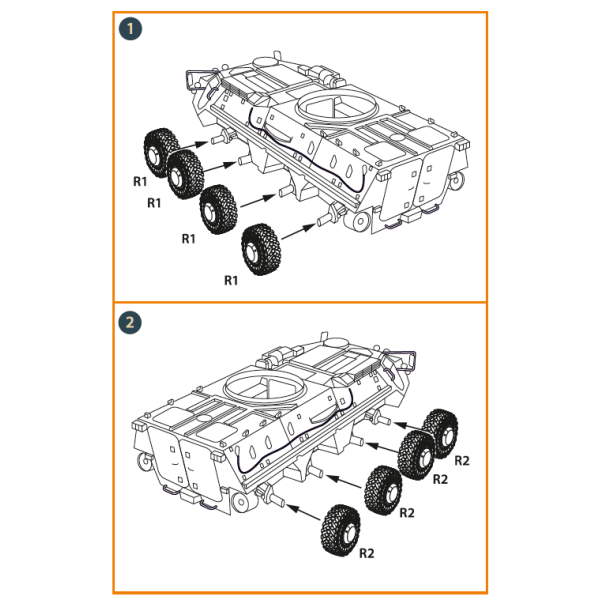 1

R1
R1
R1
R1

2

R2
R2
R2
R2