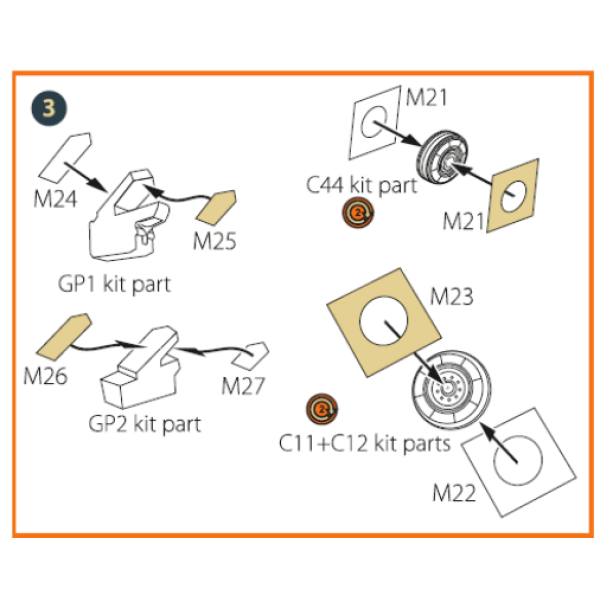 3

M24

M25

GP1 kit part

M26

M27

GP2 kit part

M21

C44 kit part

2

M21

M23

2

C11+C12 kit parts

M22