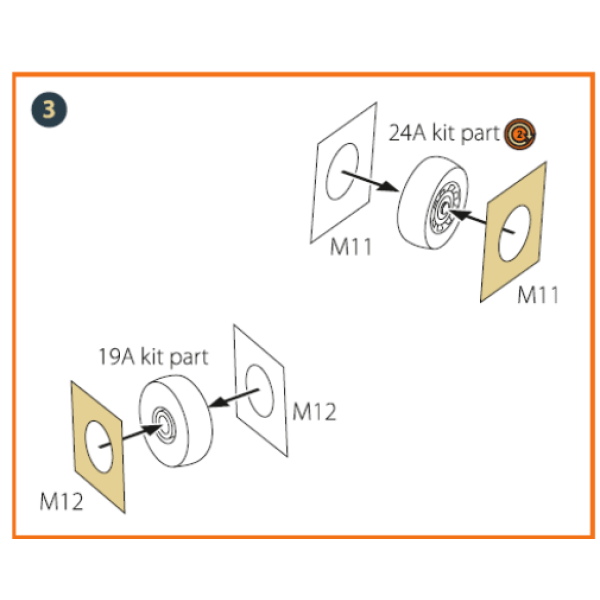 3

24A kit part 2

M11

M11

19A kit part

M12

M12