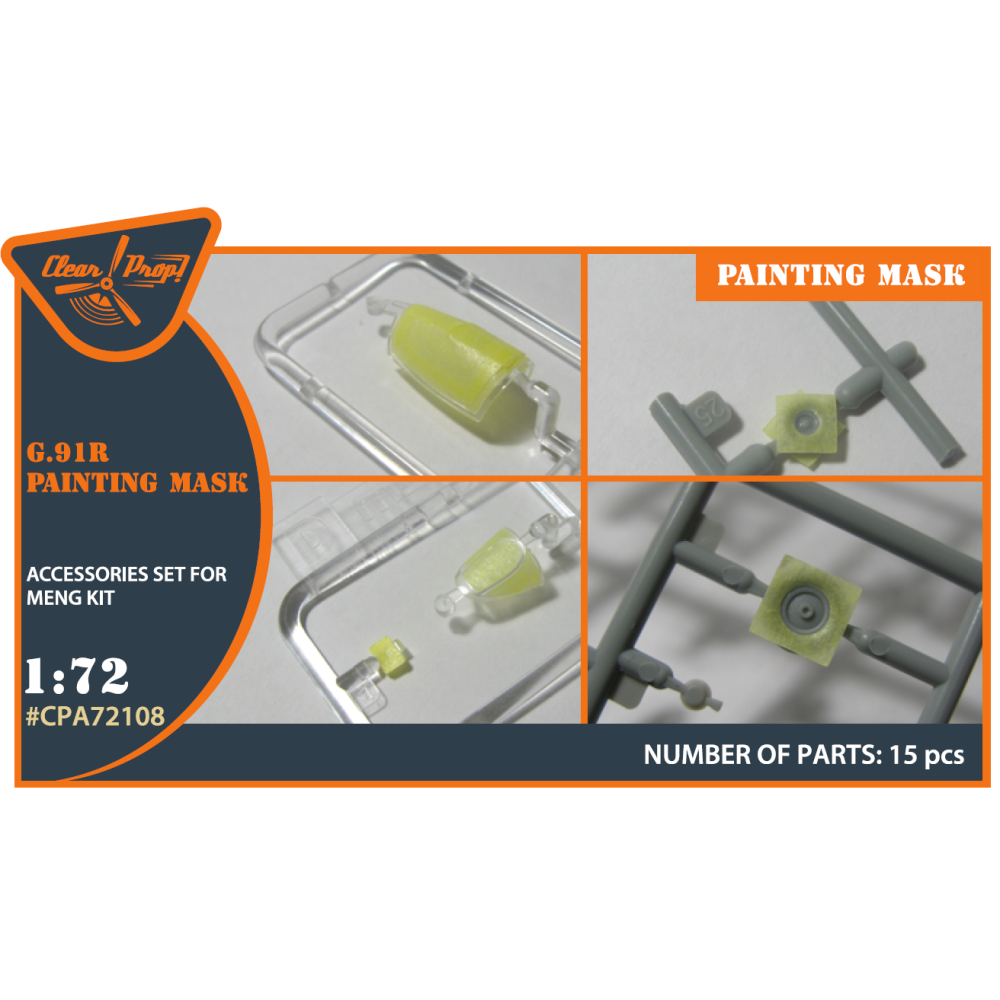 Clear Prop!

PAINTING MASK

G.91R
PAINTING MASK

ACCESSORIES SET FOR MENG KIT

1:72
#CPA72108

25

NUMBER OF PARTS: 15 pcs