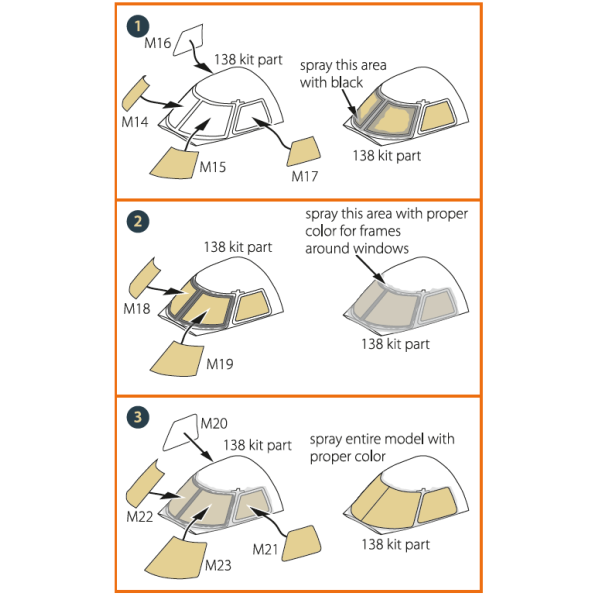 1

M16

138 kit part

M14

M15

M17

spray this area with black

138 kit part

2

138 kit part

M18

M19

spray this area with proper color for frames around windows

138 kit part

3

M20

138 kit part

M22

M23

M21

spray entire model with proper color

138 kit part