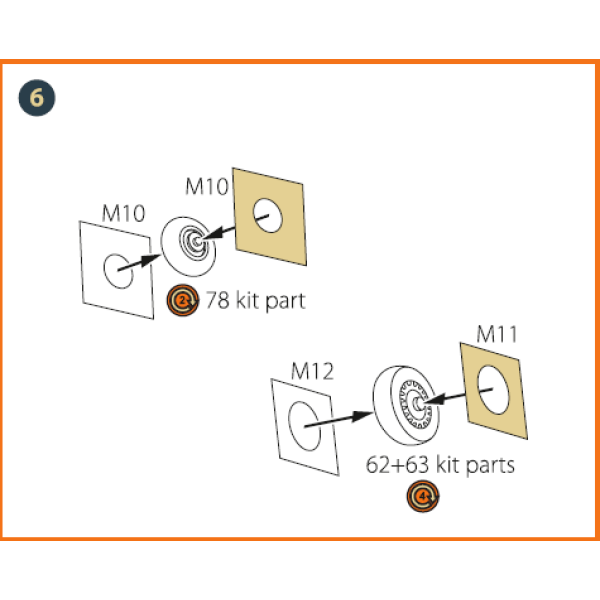 6

M10

M10

2 78 kit part

M11

M12

62+63 kit parts

4