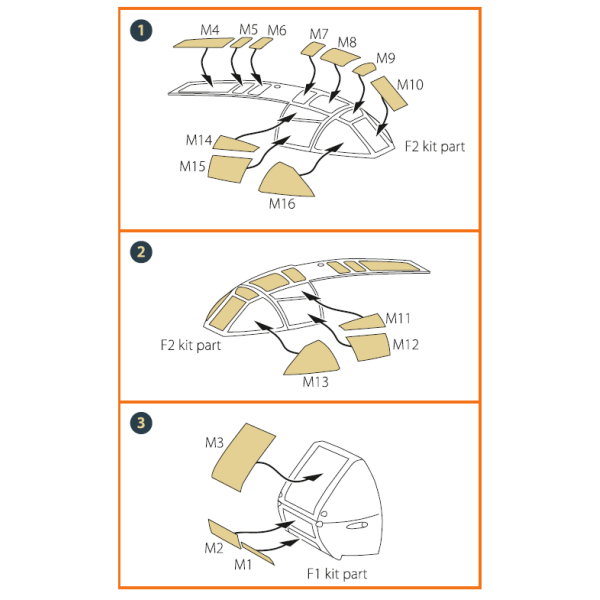 1

M4 M5 M6 M7 M8 M9 M10

M14

M15

M16

F2 kit part

2

M11

M12

M13

F2 kit part

3

M3

M2

M1

F1 kit part