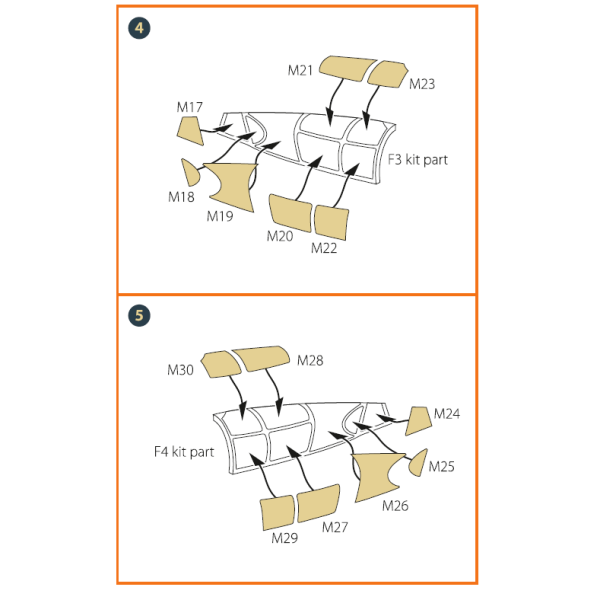 4

M21
M23
M17
F3 kit part
M18
M19
M20
M22

5

M30
M28
M24
F4 kit part
M25
M26
M29
M27