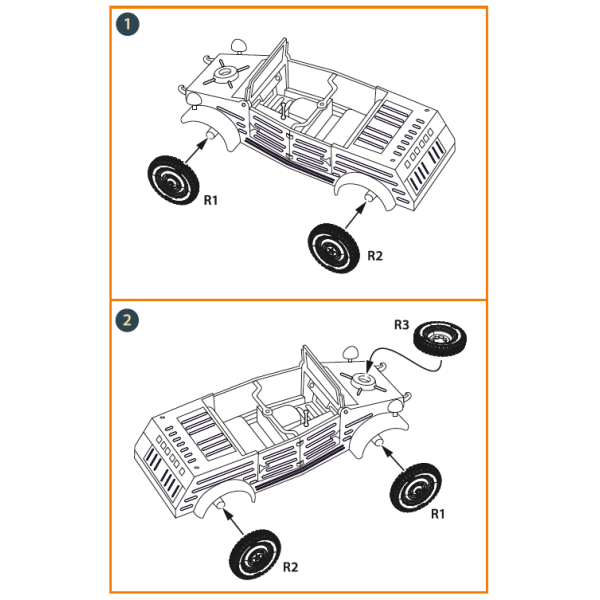 1

R1

R2

2

R3

R1

R2