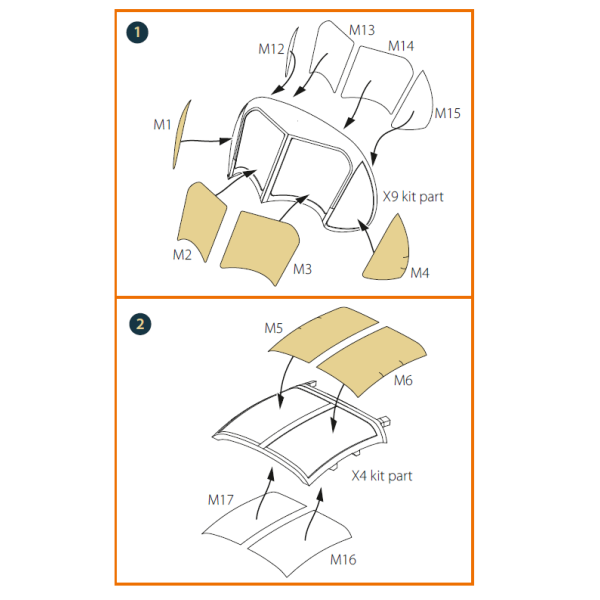 1

M12

M13

M14

M15

M1

X9 kit part

M2

M3

M4

2

M5

M6

X4 kit part

M17

M16