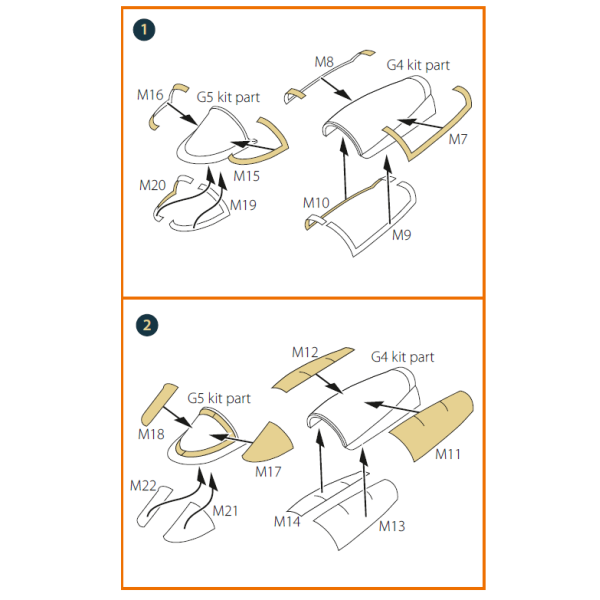 1

M8
G4 kit part
M16
G5 kit part
M7
M15
M20
M19
M10
M9

2

M12
G4 kit part
G5 kit part
M18
M17
M11
M22
M21
M14
M13