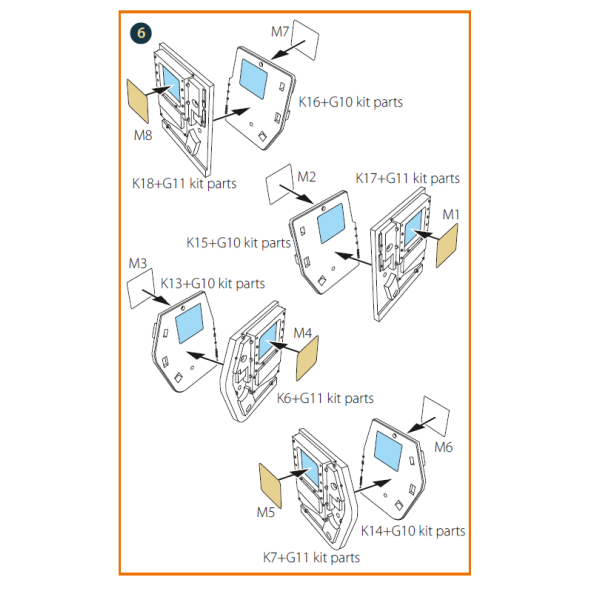 6

M7

K16+G10 kit parts

M8

K18+G11 kit parts

M2

K17+G11 kit parts

M1

K15+G10 kit parts

M3

K13+G10 kit parts

M4

K6+G11 kit parts

M6

M5

K14+G10 kit parts

K7+G11 kit parts