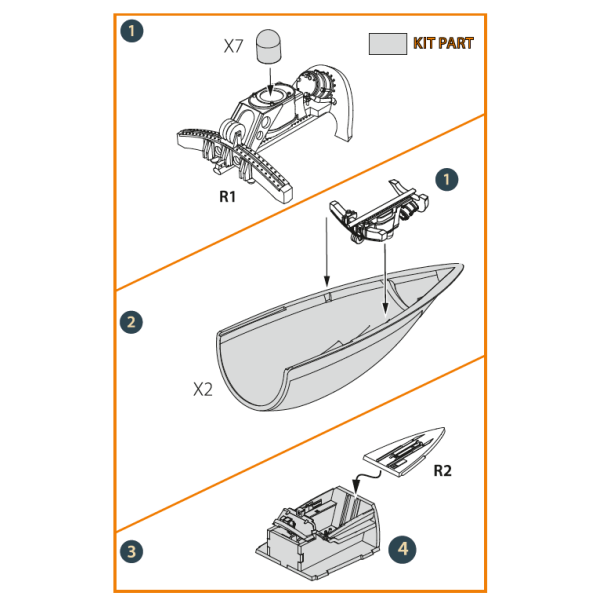 1

X7

KIT PART

R1

1

2

X2

R2

3

4