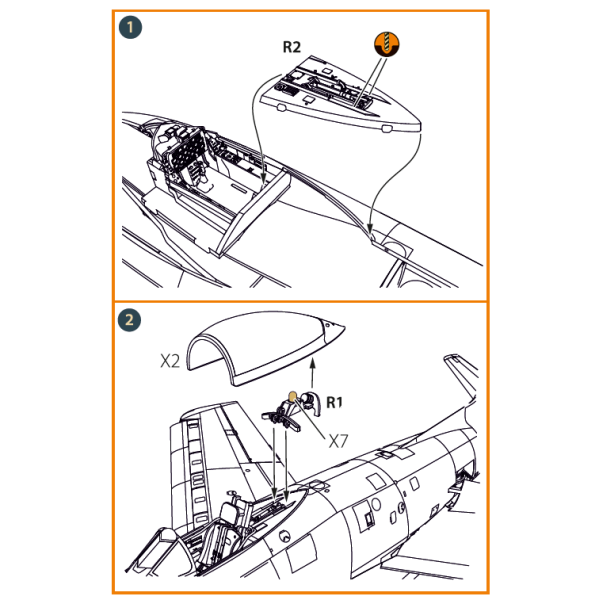 1

R2

2

X2

R1

X7