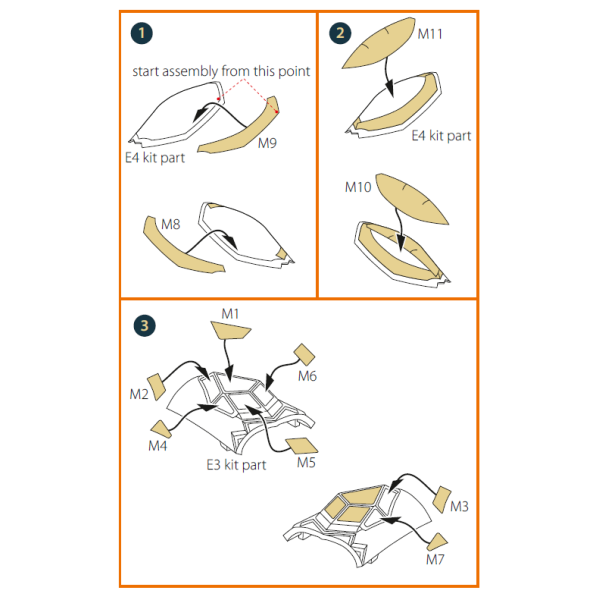 1

start assembly from this point

E4 kit part

M9

M8

2

M11

E4 kit part

M10

3

M1

M6

M2

M4

E3 kit part

M5

M3

M7